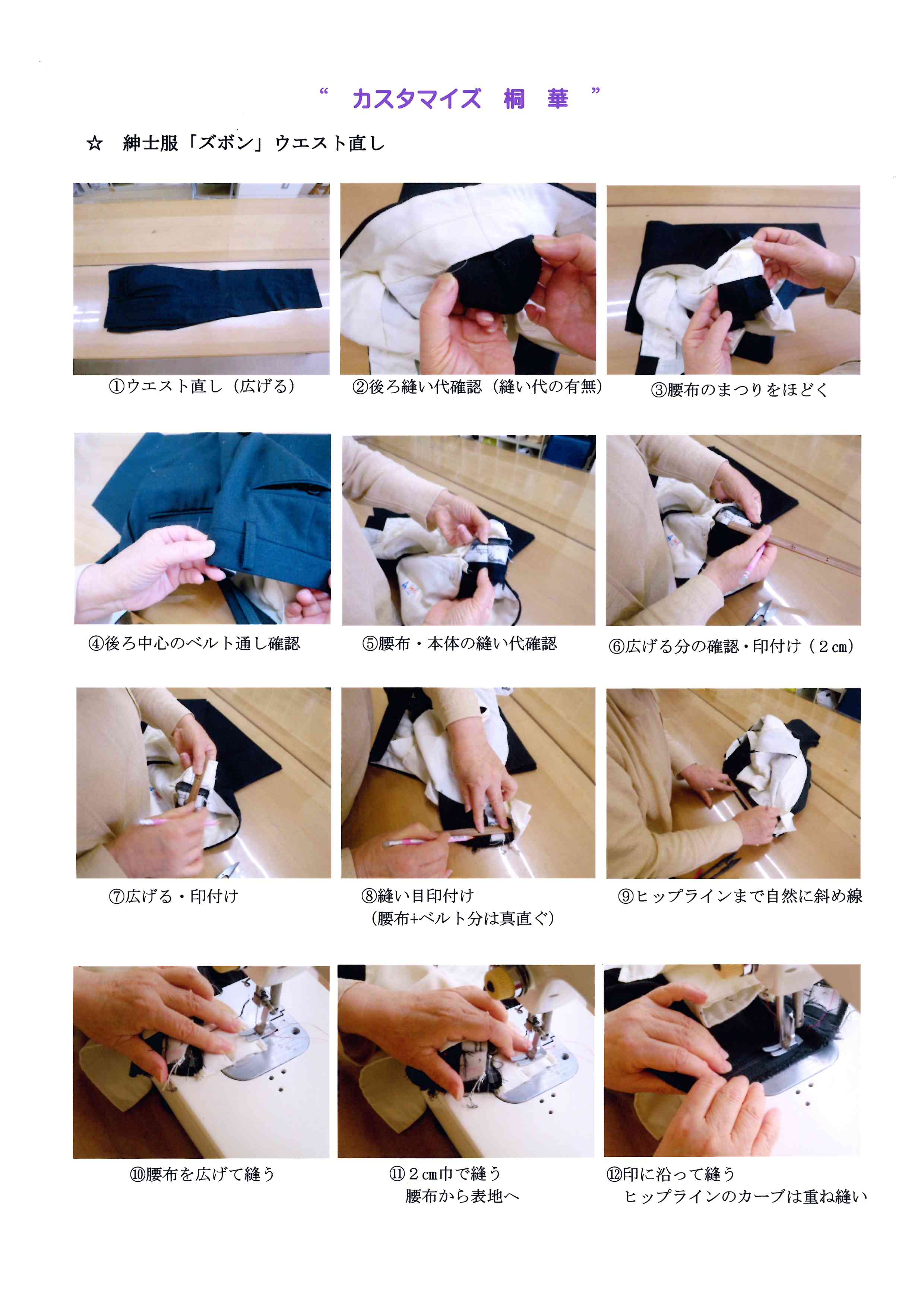 “ カスタマイズ 桐 華 ”

☆ 紳士服「ズボン」ウエスト直し

①ウエスト直し（広げる）

②後ろ縫い代確認（縫い代の有無）

③腰布のまつりをほどく

④後ろ中心のベルト通し確認

⑤腰布・本体の縫い代確認

⑥広げる分の確認・印付け（２㎝）

⑦広げる・印付け

⑧縫い目印付け
（腰布+ベルト分は真直ぐ）

⑨ヒップラインまで自然に斜め線

⑩腰布を広げて縫う

⑪２㎝巾で縫う
腰布から表地へ

⑫印に沿って縫う
ヒップラインのカーブは重ね縫い