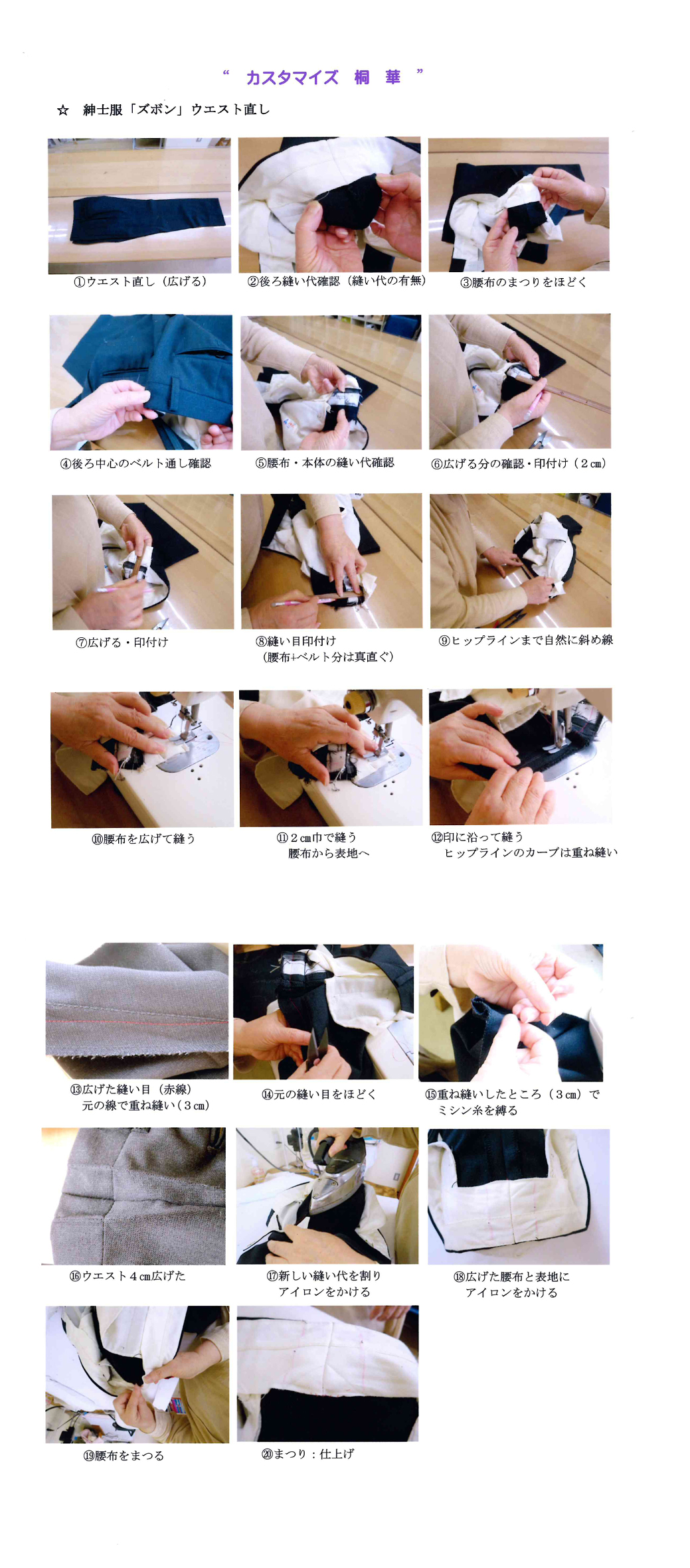 “ カスタマイズ 桐 華 ”

☆ 紳士服「ズボン」ウエスト直し

①ウエスト直し（広げる）

②後ろ縫い代確認（縫い代の有無）

③腰布のまつりをほどく

④後ろ中心のベルト通し確認

⑤腰布・本体の縫い代確認

⑥広げる分の確認・印付け（２㎝）

⑦広げる・印付け

⑧縫い目印付け
（腰布+ベルト分は真直ぐ）

⑨ヒップラインまで自然に斜め線

⑩腰布を広げて縫う

⑪２㎝巾で縫う
腰布から表地へ

⑫印に沿って縫う
ヒップラインのカーブは重ね縫い

⑬広げた縫い目（赤線）
元の線で重ね縫い（３㎝）

⑭元の縫い目をほどく

⑮重ね縫いしたところ（３㎝）で
ミシン糸を縛る

⑯ウエスト４㎝広げた

⑰新しい縫い代を割り
アイロンをかける

⑱広げた腰布と表地に
アイロンをかける

⑲腰布をまつる

⑳まつり：仕上げ